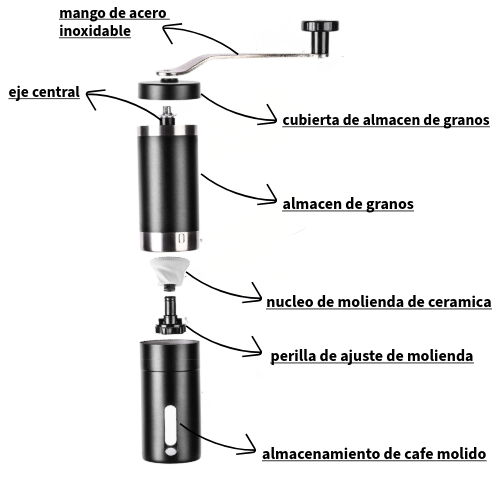 mango de acero inoxidable

eje central

cubierta de almacen de granos

almacen de granos

nucleo de molienda de ceramica

perilla de ajuste de molienda

almacenamiento de cafe molido