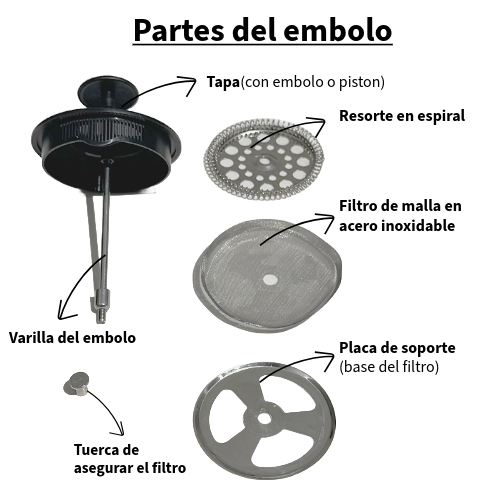 Partes del embolo

Tapa(con embolo o piston)

Resorte en espiral

Filtro de malla en acero inoxidable

Varilla del embolo

Placa de soporte (base del filtro)

Tuerca de asegurar el filtro